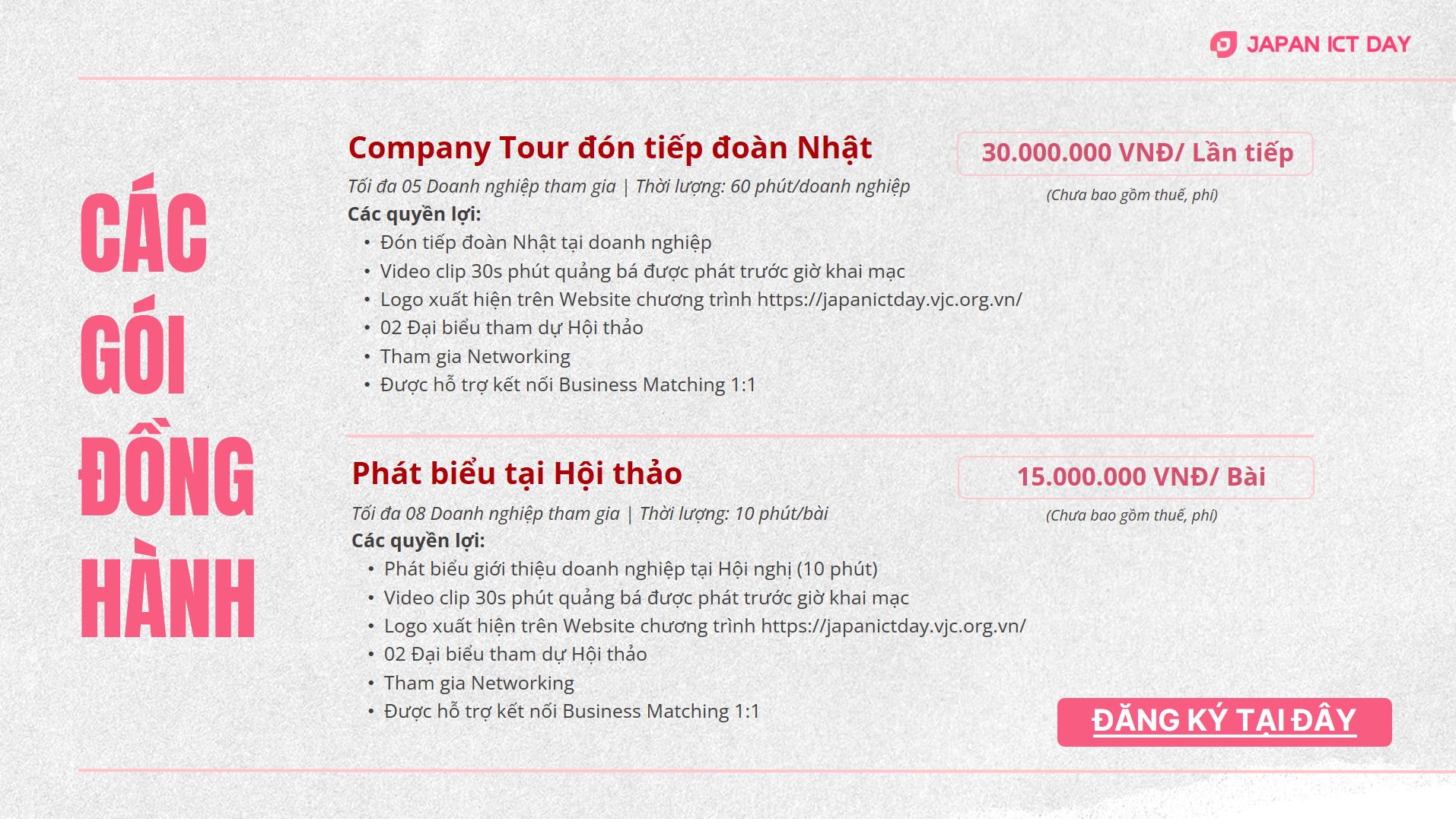 JAPAN ICT DAY

CÁC
GÓI
ĐỒNG
HÀNH

Company Tour đón tiếp đoàn Nhật

Tối đa 05 Doanh nghiệp tham gia | Thời lượng: 60 phút/doanh nghiệp

Các quyền lợi:
• Đón tiếp đoàn Nhật tại doanh nghiệp
• Video clip 30s phút quảng bá được phát trước giờ khai mạc
• Logo xuất hiện trên Website chương trình https://japanictday.vjc.org.vn/
• 02 Đại biểu tham dự Hội thảo
• Tham gia Networking
• Được hỗ trợ kết nối Business Matching 1:1

30.000.000 VNĐ/ Lần tiếp

(Chưa bao gồm thuế, phí)

Phát biểu tại Hội thảo

Tối đa 08 Doanh nghiệp tham gia | Thời lượng: 10 phút/bài

Các quyền lợi:
• Phát biểu giới thiệu doanh nghiệp tại Hội nghị (10 phút)
• Video clip 30s phút quảng bá được phát trước giờ khai mạc
• Logo xuất hiện trên Website chương trình https://japanictday.vjc.org.vn/
• 02 Đại biểu tham dự Hội thảo
• Tham gia Networking
• Được hỗ trợ kết nối Business Matching 1:1

15.000.000 VNĐ/ Bài

(Chưa bao gồm thuế, phí)

ĐĂNG KÝ TẠI ĐÂY